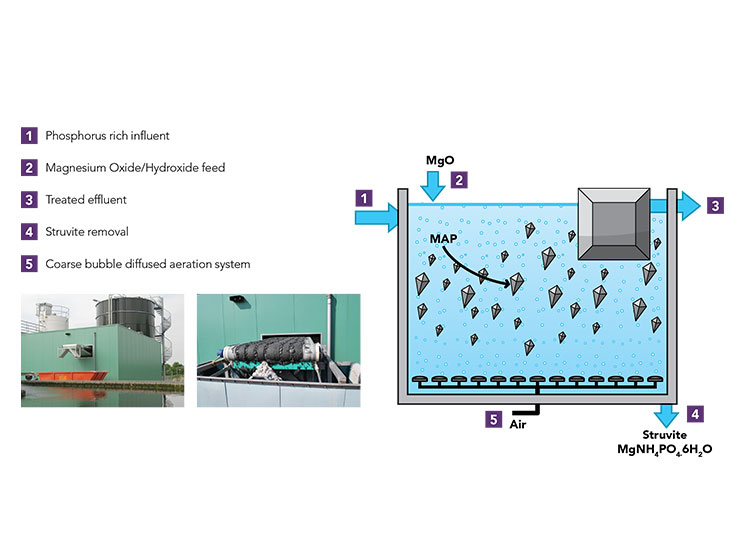 1 Phosphorus rich influent

2 Magnesium Oxide/Hydroxide feed

3 Treated effluent

4 Struvite removal

5 Coarse bubble diffused aeration system

MgO 2

1

3

MAP

5 Air

4

Struvite
$MgNH_4PO_4.6H_2O$